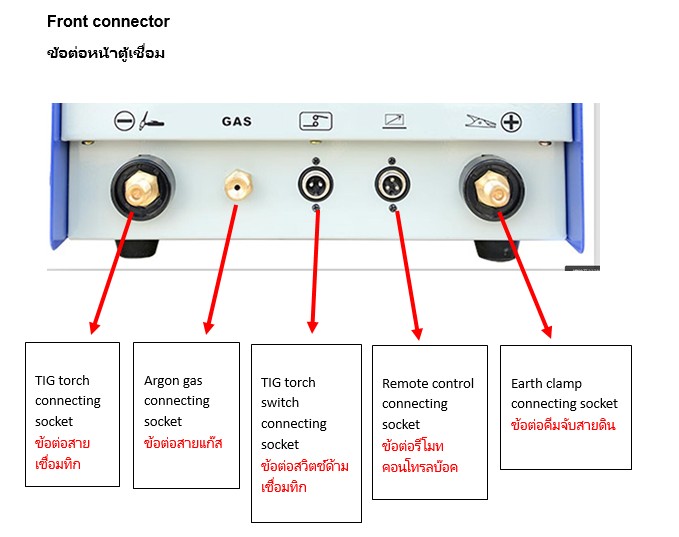 Front connector

ข้อต่อหน้าตู้เชื่อม

GAS

TIG torch connecting socket
ข้อต่อสายเชื่อมทิก

Argon gas connecting socket
ข้อต่อสายแก๊ส

TIG torch switch connecting socket
ข้อต่อสวิตช์ด้ามเชื่อมทิก

Remote control connecting socket
ข้อต่อรีโมทคอนโทรลบ๊อค

Earth clamp connecting socket
ข้อต่อคีมจับสายดิน